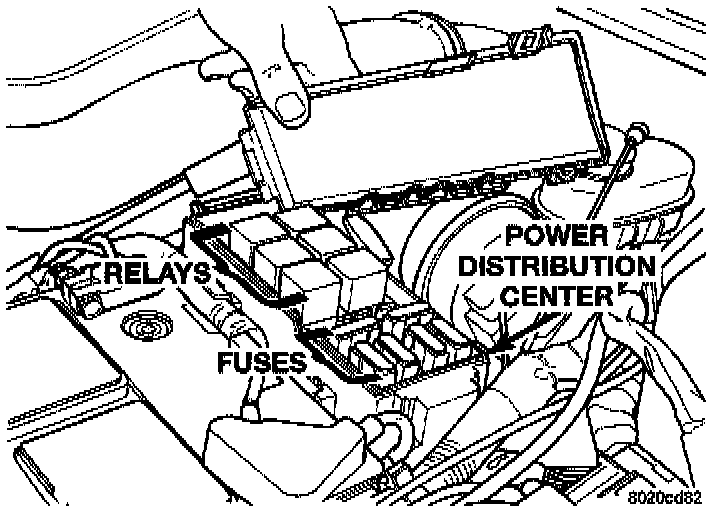 RELAYS

POWER DISTRIBUTION CENTER

FUSES

8020cd82