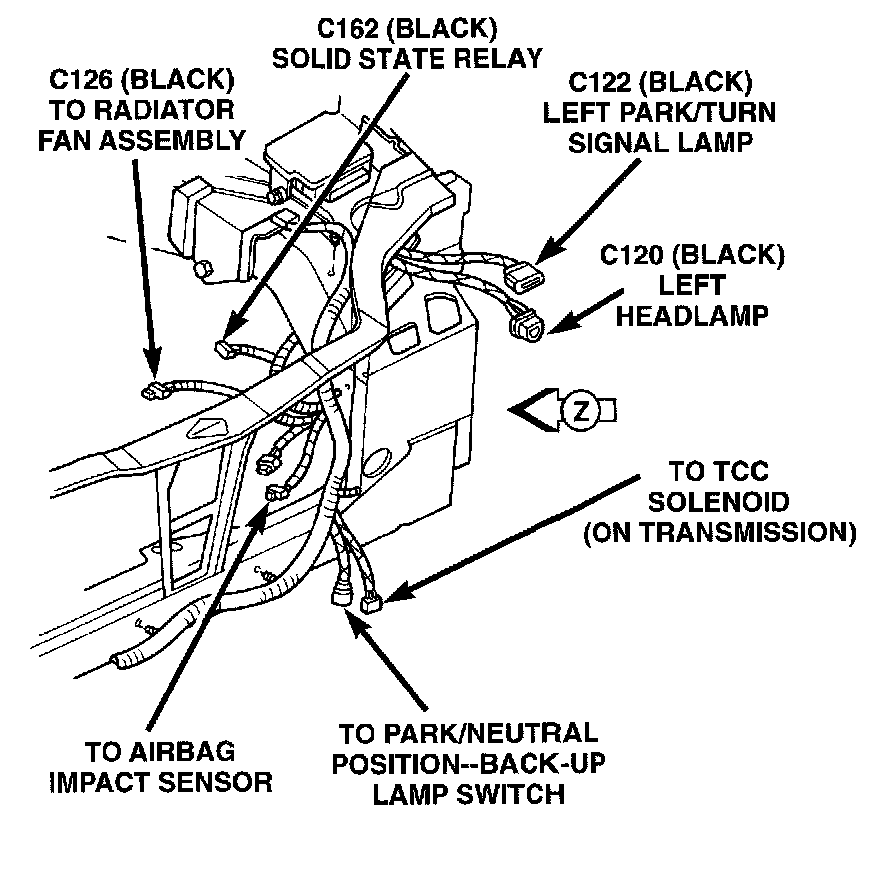 C162 (BLACK)
SOLID STATE RELAY

C126 (BLACK)
TO RADIATOR
FAN ASSEMBLY

C122 (BLACK)
LEFT PARK/TURN
SIGNAL LAMP

C120 (BLACK)
LEFT
HEADLAMP

Z

TO TCC
SOLENOID
(ON TRANSMISSION)

TO AIRBAG
IMPACT SENSOR

TO PARK/NEUTRAL
POSITION--BACK-UP
LAMP SWITCH