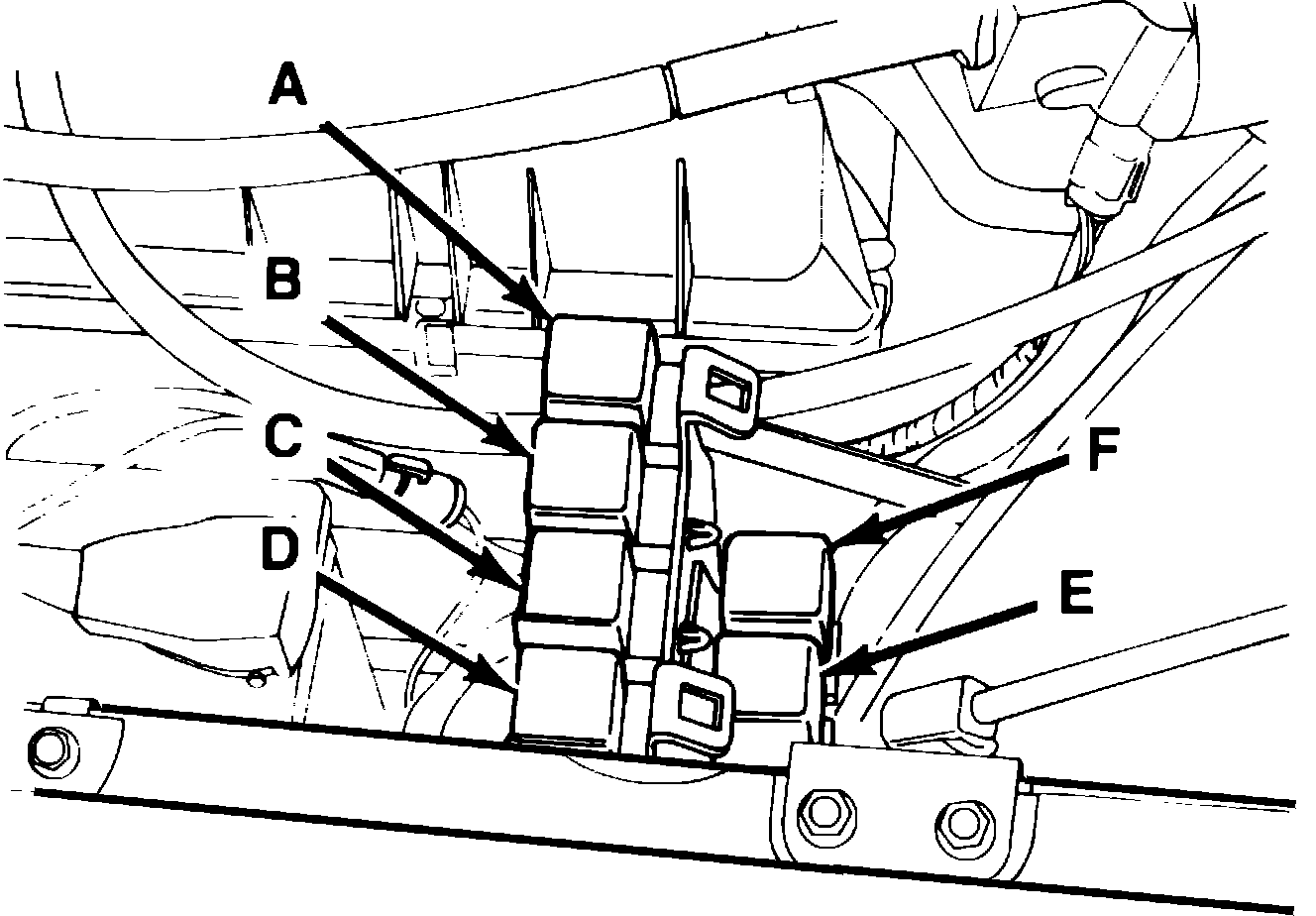 A
B
C
D
F
E