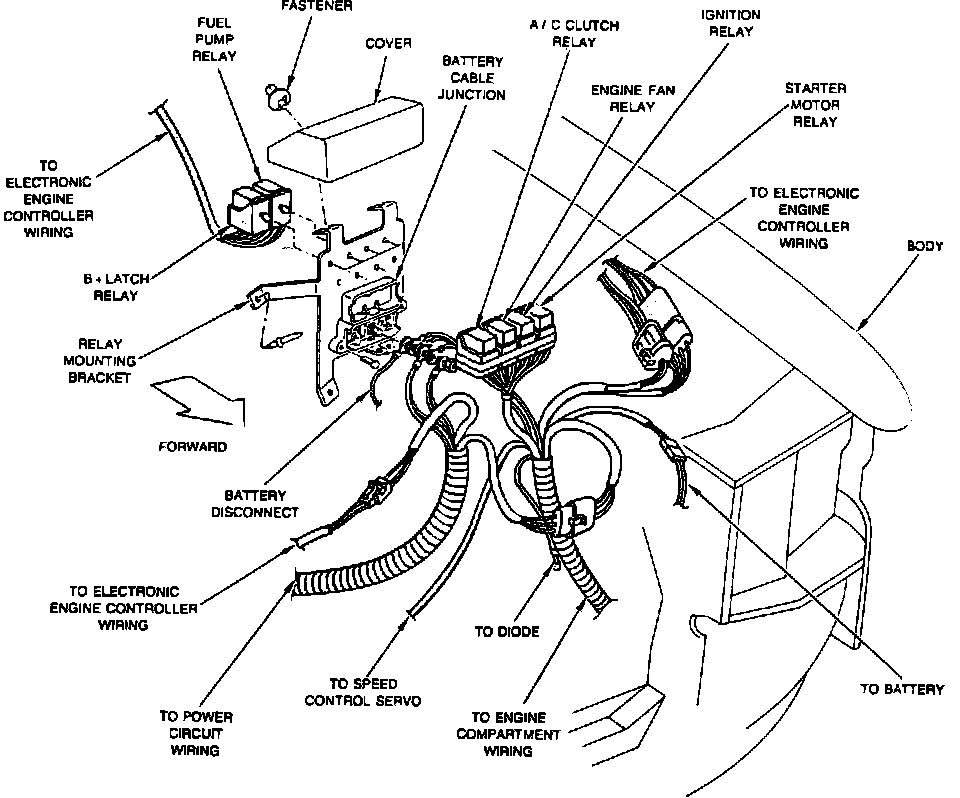 FASTENER

FUEL PUMP RELAY

COVER

BATTERY CABLE JUNCTION

A / C CLUTCH RELAY

IGNITION RELAY

ENGINE FAN RELAY

STARTER MOTOR RELAY

TO ELECTRONIC ENGINE CONTROLLER WIRING

TO ELECTRONIC ENGINE CONTROLLER WIRING

BODY

B + LATCH RELAY

RELAY MOUNTING BRACKET

FORWARD

BATTERY DISCONNECT

TO ELECTRONIC ENGINE CONTROLLER WIRING

TO DIODE

TO SPEED CONTROL SERVO

TO POWER CIRCUIT WIRING

TO ENGINE COMPARTMENT WIRING

TO BATTERY