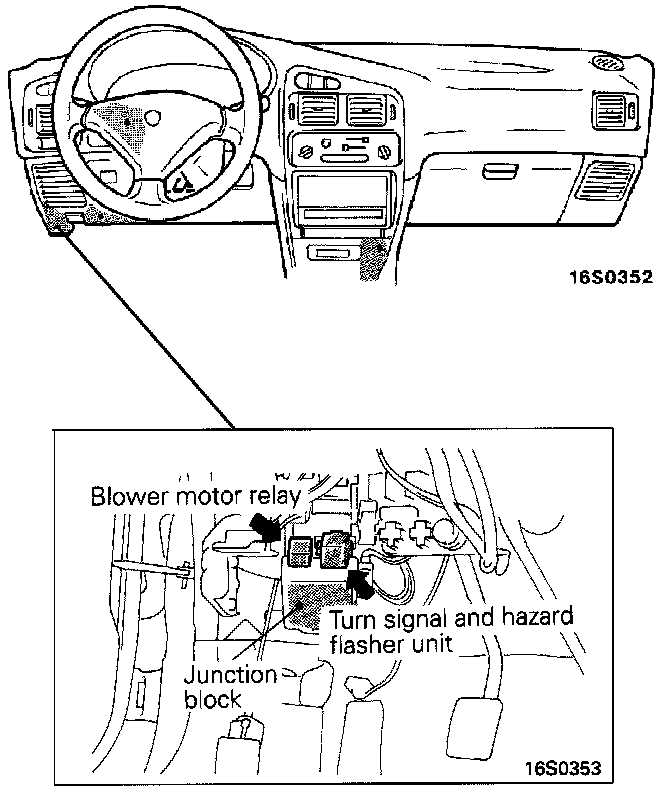 16S0352

Blower motor relay

Turn signal and hazard flasher unit

Junction block

16S0353