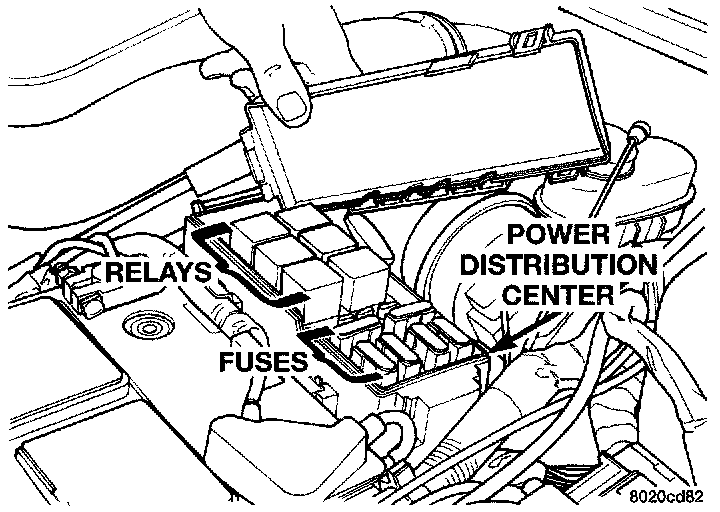 RELAYS

POWER DISTRIBUTION CENTER

FUSES

8020cd82