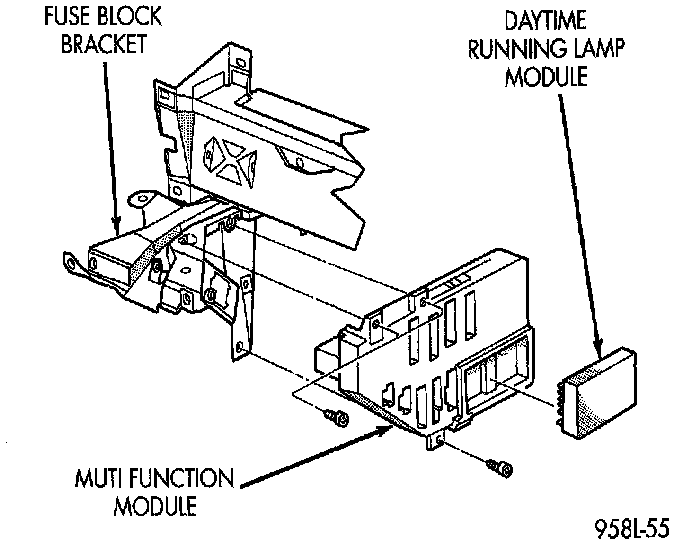 FUSE BLOCK BRACKET

DAYTIME RUNNING LAMP MODULE

MUTI FUNCTION MODULE

958L-55