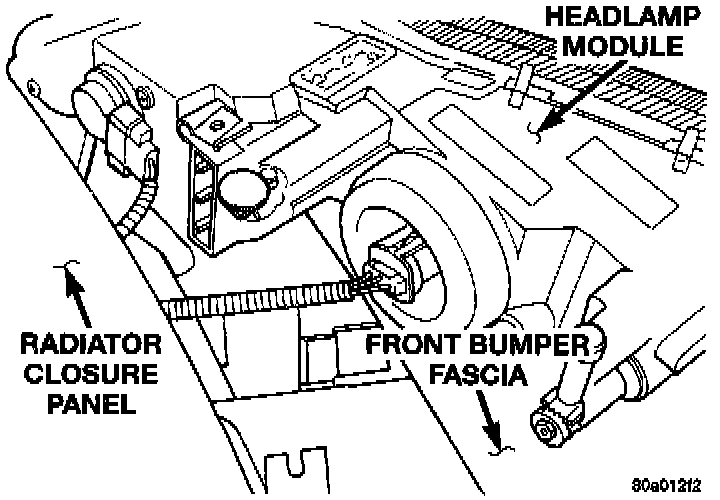 HEADLAMP MODULE

RADIATOR CLOSURE PANEL

FRONT BUMPER FASCIA

80a012f2