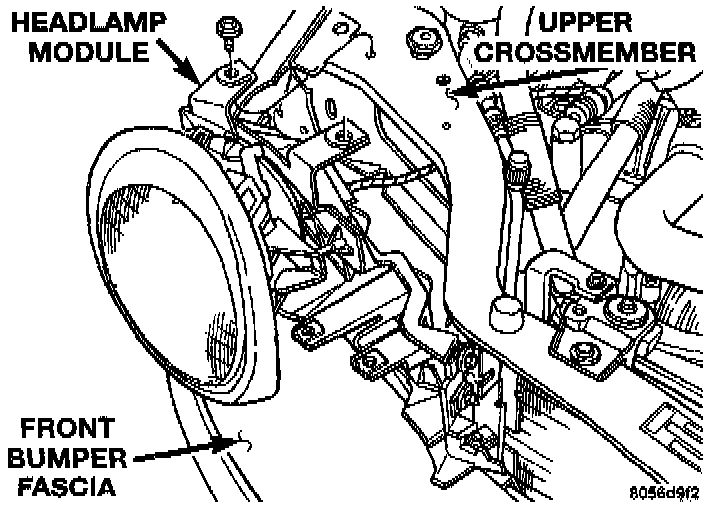 HEADLAMP MODULE

UPPER CROSSMEMBER

FRONT BUMPER FASCIA

8056d9f2