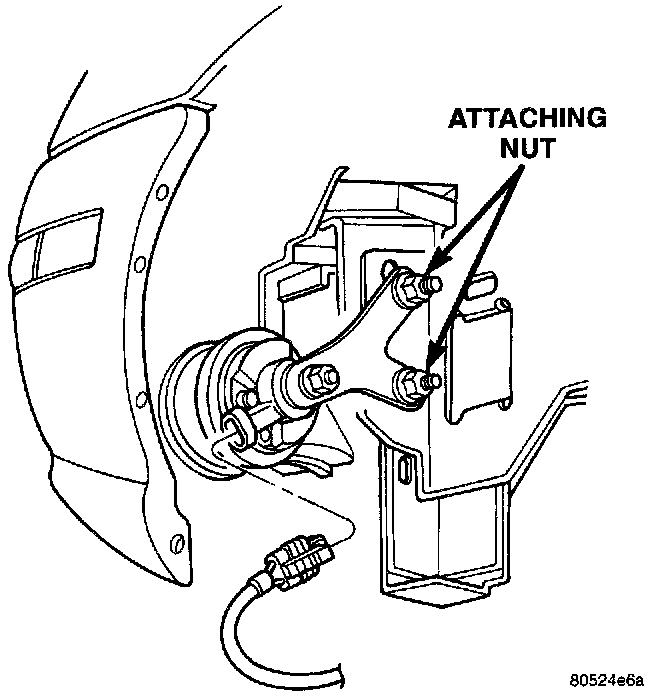 ATTACHING NUT

80524e6a