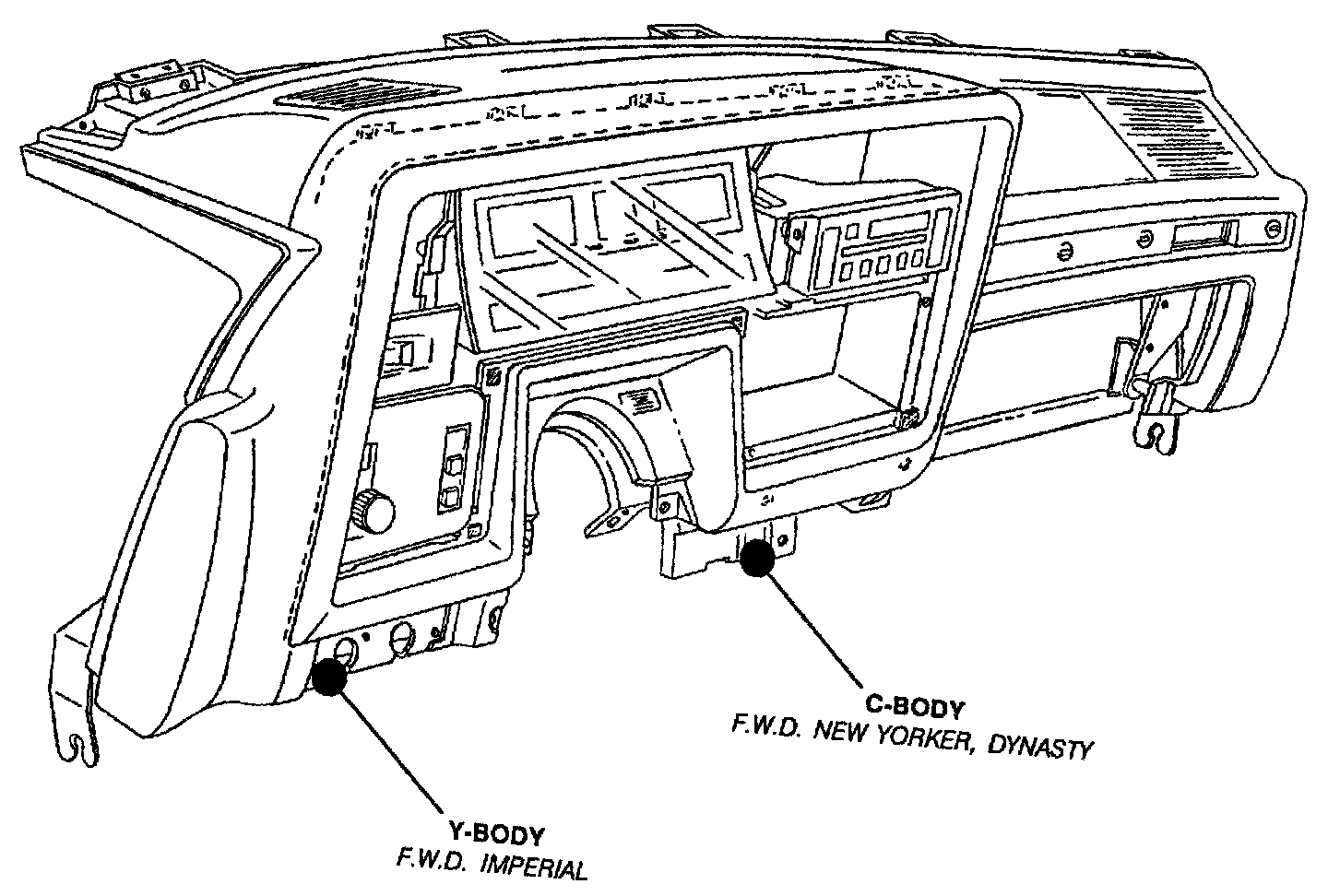 C-BODY
F.W.D. NEW YORKER, DYNASTY

Y-BODY
F.W.D. IMPERIAL