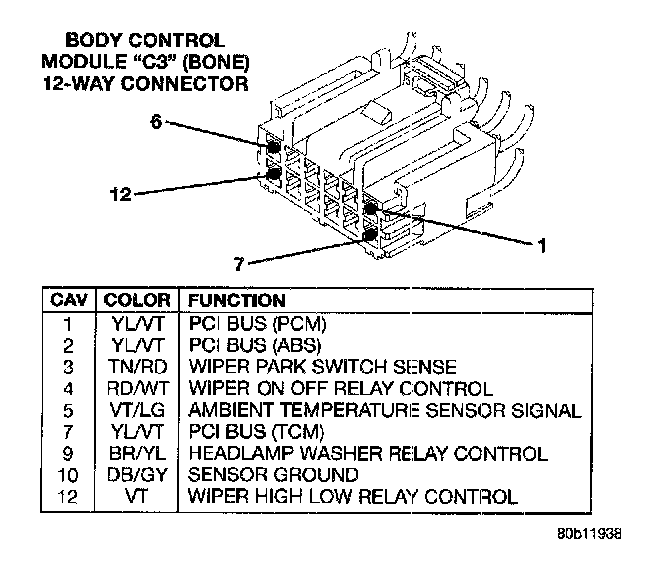 BODY CONTROL MODULE "C3" (BONE) 12-WAY CONNECTOR

6

12

1

7

| CAV | COLOR | FUNCTION |
|---|---|---|
| 1 | YL/VT | PCI BUS (PCM) |
| 2 | YL/VT | PCI BUS (ABS) |
| 3 | TN/RD | WIPER PARK SWITCH SENSE |
| 4 | RD/WT | WIPER ON OFF RELAY CONTROL |
| 5 | VT/LG | AMBIENT TEMPERATURE SENSOR SIGNAL |
| 7 | YL/VT | PCI BUS (TCM) |
| 9 | BR/YL | HEADLAMP WASHER RELAY CONTROL |
| 10 | DB/GY | SENSOR GROUND |
| 12 | VT | WIPER HIGH LOW RELAY CONTROL |

80b11938