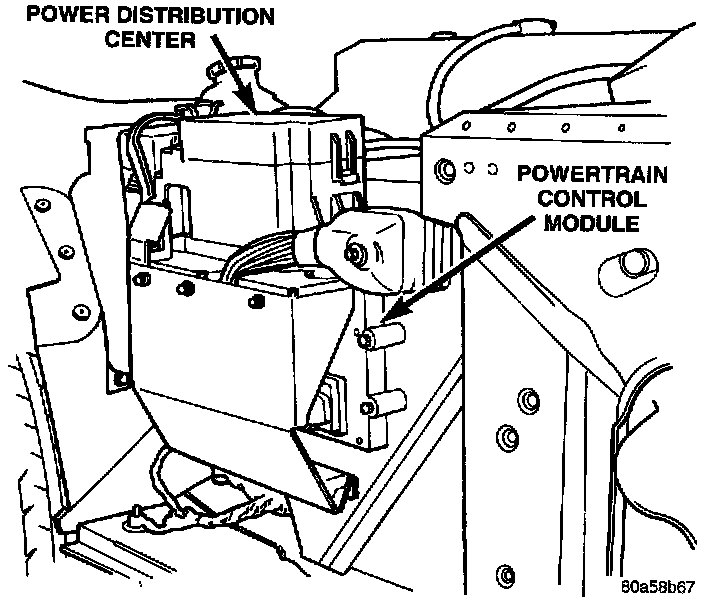 POWER DISTRIBUTION CENTER

POWERTRAIN CONTROL MODULE

80a58b67