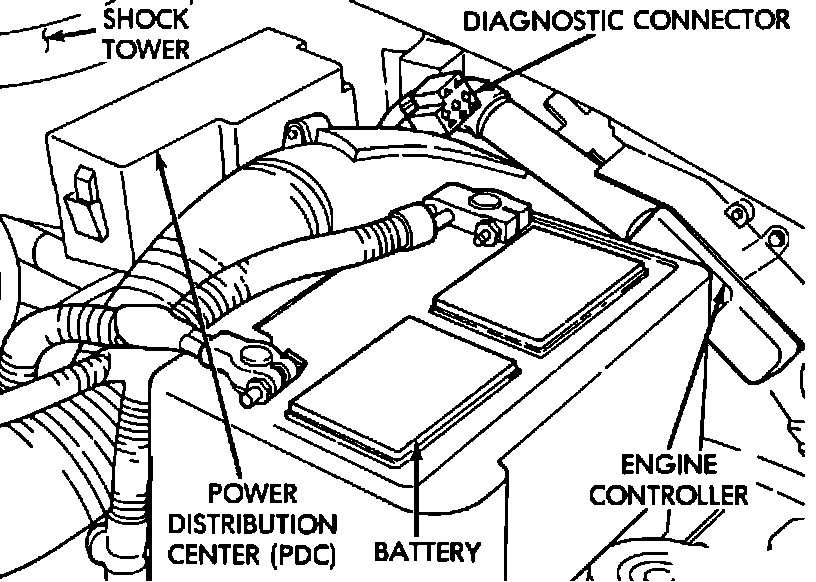 SHOCK TOWER

DIAGNOSTIC CONNECTOR

POWER DISTRIBUTION CENTER (PDC)

BATTERY

ENGINE CONTROLLER