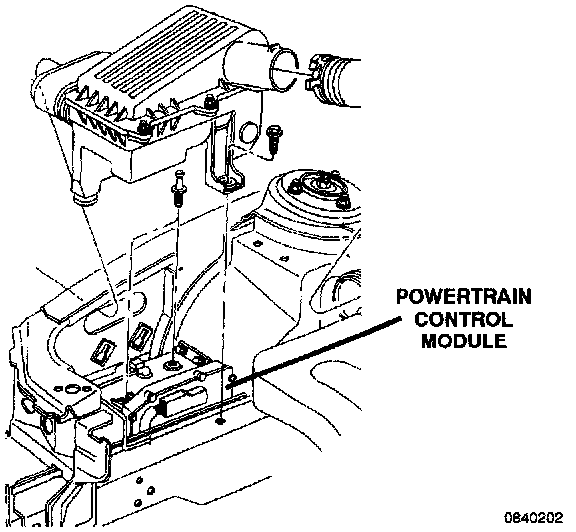 POWERTRAIN CONTROL MODULE

0840202