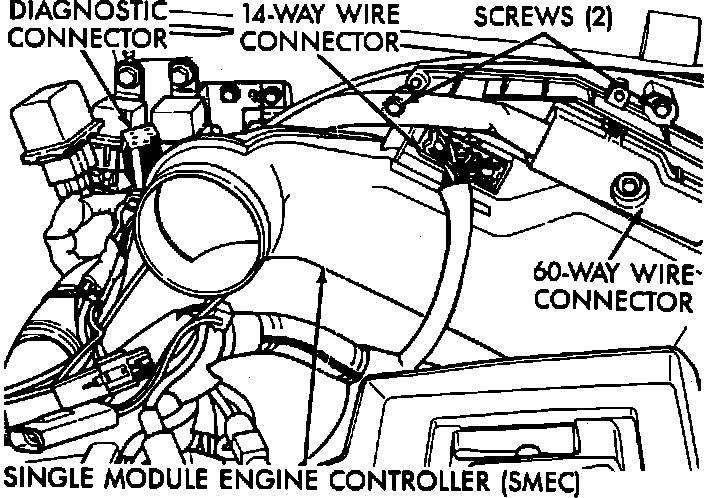 DIAGNOSTIC CONNECTOR

14-WAY WIRE CONNECTOR

SCREWS (2)

60-WAY WIRE CONNECTOR

SINGLE MODULE ENGINE CONTROLLER (SMEC)