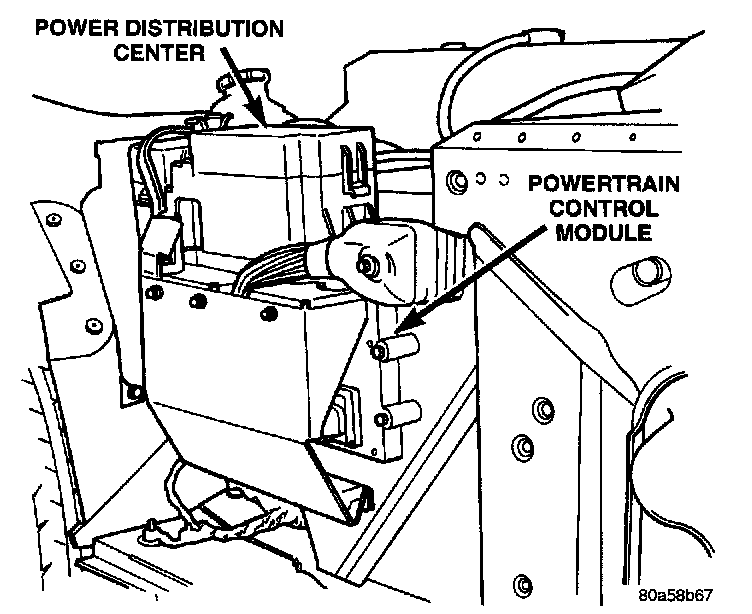 POWER DISTRIBUTION CENTER

POWERTRAIN CONTROL MODULE

80a58b67