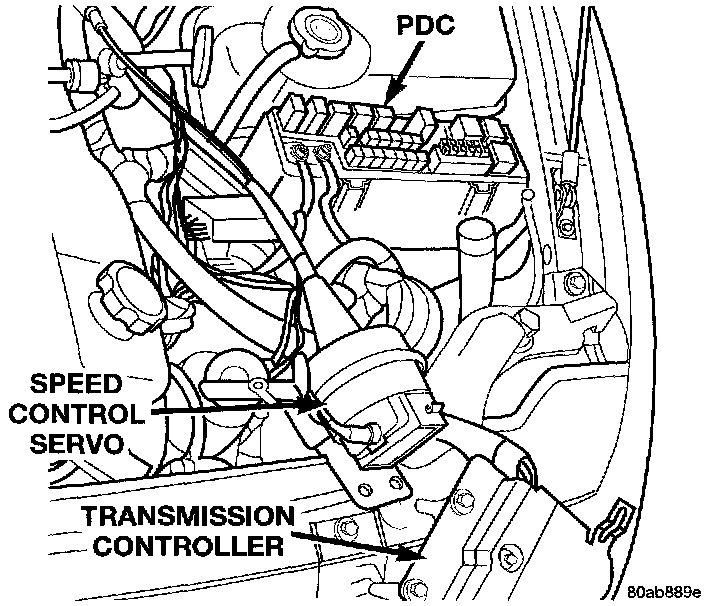 PDC

SPEED CONTROL SERVO

TRANSMISSION CONTROLLER

80ab889e