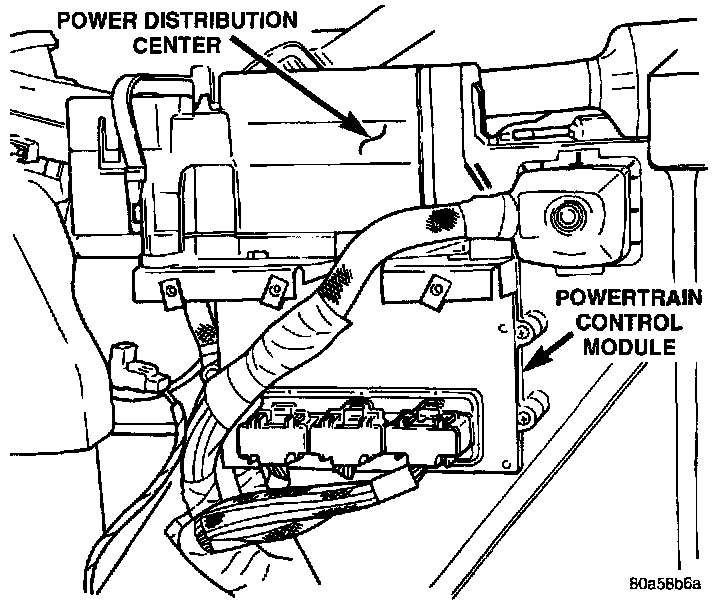 POWER DISTRIBUTION CENTER

POWERTRAIN CONTROL MODULE

80a58b6a