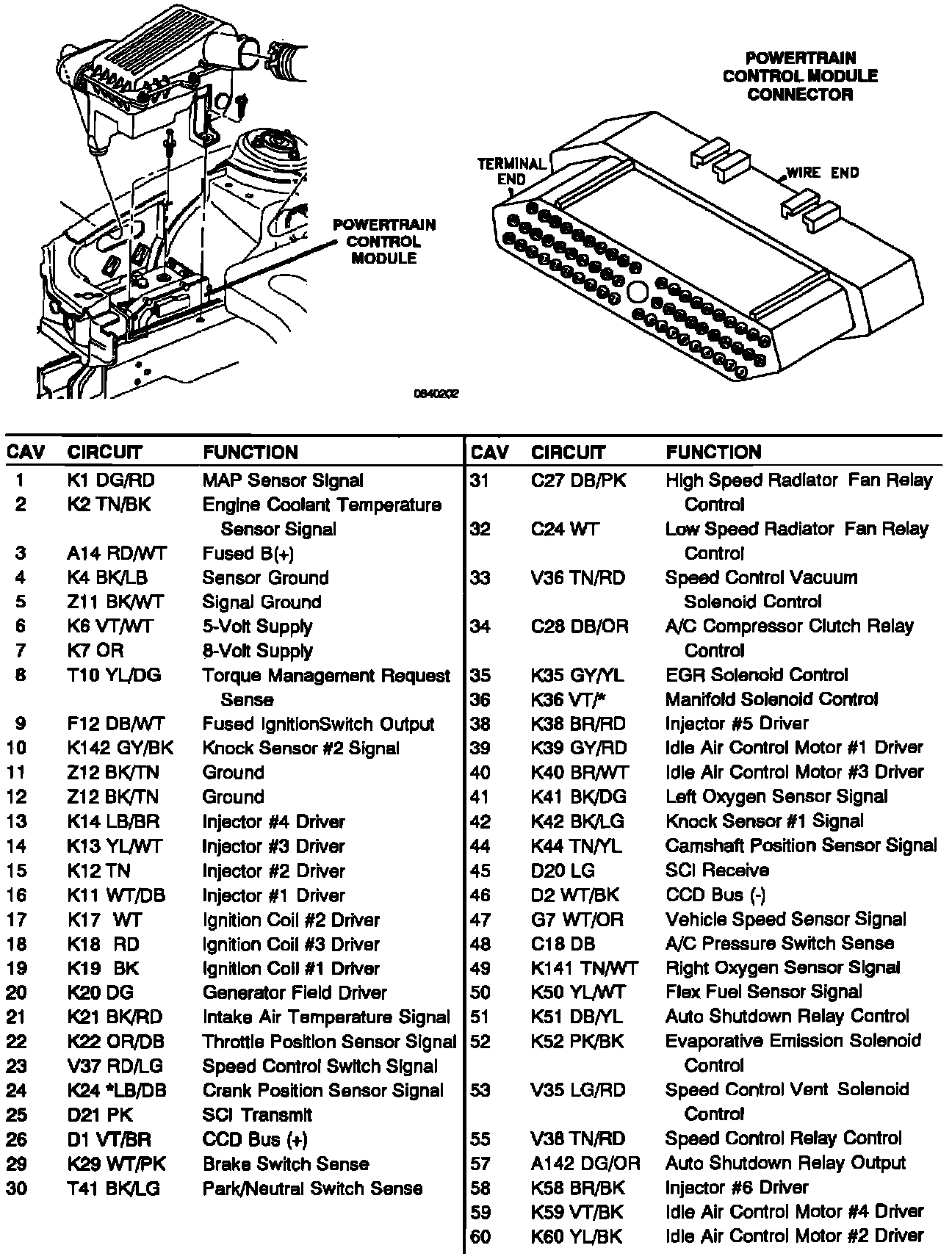 POWERTRAIN CONTROL MODULE

POWERTRAIN CONTROL MODULE CONNECTOR

TERMINAL END

WIRE END

0840202

| CAV | CIRCUIT | FUNCTION |
|---|---|---|
| 1 | K1 DG/RD | MAP Sensor Signal |
| 2 | K2 TN/BK | Engine Coolant Temperature Sensor Signal |
| 3 | A14 RD/WT | Fused B(+) |
| 4 | K4 BK/LB | Sensor Ground |
| 5 | Z11 BK/WT | Signal Ground |
| 6 | K6 VT/WT | 5-Volt Supply |
| 7 | K7 OR | 8-Volt Supply |
| 8 | T10 YL/DG | Torque Management Request Sense |
| 9 | F12 DB/WT | Fused IgnitionSwitch Output |
| 10 | K142 GY/BK | Knock Sensor #2 Signal |
| 11 | Z12 BK/TN | Ground |
| 12 | Z12 BK/TN | Ground |
| 13 | K14 LB/BR | Injector #4 Driver |
| 14 | K13 YL/WT | Injector #3 Driver |
| 15 | K12 TN | Injector #2 Driver |
| 16 | K11 WT/DB | Injector #1 Driver |
| 17 | K17 WT | Ignition Coil #2 Driver |
| 18 | K18 RD | Ignition Coil #3 Driver |
| 19 | K19 BK | Ignition Coil #1 Driver |
| 20 | K20 DG | Generator Field Driver |
| 21 | K21 BK/RD | Intake Air Temperature Signal |
| 22 | K22 OR/DB | Throttle Position Sensor Signal |
| 23 | V37 RD/LG | Speed Control Switch Signal |
| 24 | K24 *LB/DB | Crank Position Sensor Signal |
| 25 | D21 PK | SCI Transmit |
| 26 | D1 VT/BR | CCD Bus (+) |
| 29 | K29 WT/PK | Brake Switch Sense |
| 30 | T41 BK/LG | Park/Neutral Switch Sense |

| CAV | CIRCUIT | FUNCTION |
|---|---|---|
| 31 | C27 DB/PK | High Speed Radiator Fan Relay Control |
| 32 | C24 WT | Low Speed Radiator Fan Relay Control |
| 33 | V36 TN/RD | Speed Control Vacuum Solenoid Control |
| 34 | C28 DB/OR | A/C Compressor Clutch Relay Control |
| 35 | K35 GY/YL | EGR Solenoid Control |
| 36 | K36 VT/* | Manifold Solenoid Control |
| 38 | K38 BR/RD | Injector #5 Driver |
| 39 | K39 GY/RD | Idle Air Control Motor #1 Driver |
| 40 | K40 BR/WT | Idle Air Control Motor #3 Driver |
| 41 | K41 BK/DG | Left Oxygen Sensor Signal |
| 42 | K42 BK/LG | Knock Sensor #1 Signal |
| 44 | K44 TN/YL | Camshaft Position Sensor Signal |
| 45 | D20 LG | SCI Receive |
| 46 | D2 WT/BK | CCD Bus (-) |
| 47 | G7 WT/OR | Vehicle Speed Sensor Signal |
| 48 | C18 DB | A/C Pressure Switch Sense |
| 49 | K141 TN/WT | Right Oxygen Sensor Signal |
| 50 | K50 YL/WT | Flex Fuel Sensor Signal |
| 51 | K51 DB/YL | Auto Shutdown Relay Control |
| 52 | K52 PK/BK | Evaporative Emission Solenoid Control |
| 53 | V35 LG/RD | Speed Control Vent Solenoid Control |
| 55 | V38 TN/RD | Speed Control Relay Control |
| 57 | A142 DG/OR | Auto Shutdown Relay Output |
| 58 | K58 BR/BK | Injector #6 Driver |
| 59 | K59 VT/BK | Idle Air Control Motor #4 Driver |
| 60 | K60 YL/BK | Idle Air Control Motor #2 Driver |