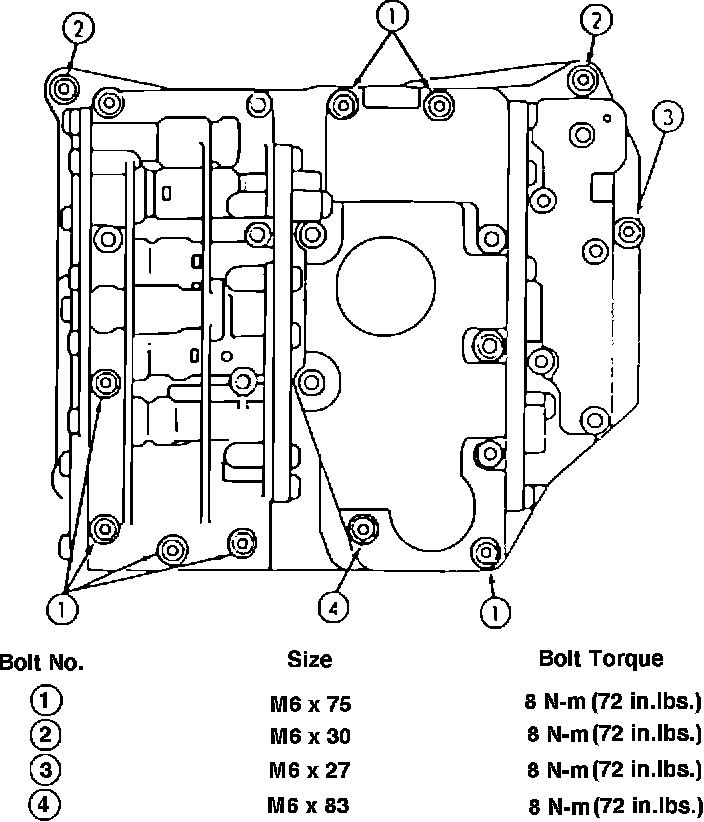 2
1
2
3
1
4
1

| Bolt No. | Size | Bolt Torque |
|---|---|---|
| 1 | M6 x 75 | 8 N-m (72 in.lbs.) |
| 2 | M6 x 30 | 8 N-m (72 in.lbs.) |
| 3 | M6 x 27 | 8 N-m (72 in.lbs.) |
| 4 | M6 x 83 | 8 N-m (72 in.lbs.) |