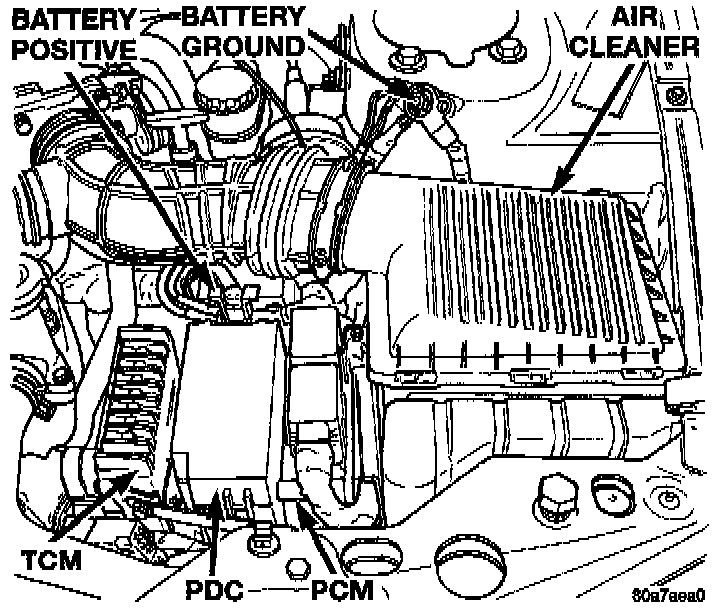 BATTERY POSITIVE
BATTERY GROUND
AIR CLEANER
TCM
PDC
PCM
80a7aea0