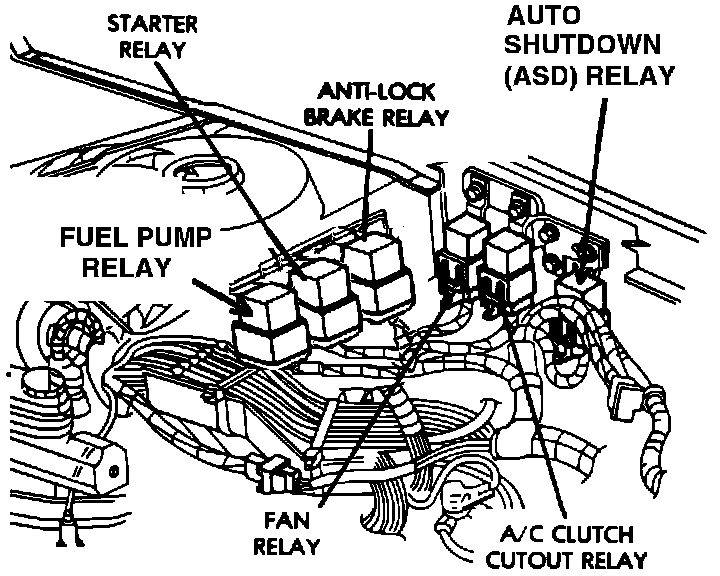 STARTER RELAY

AUTO SHUTDOWN (ASD) RELAY

ANTI-LOCK BRAKE RELAY

FUEL PUMP RELAY

FAN RELAY

A/C CLUTCH CUTOUT RELAY