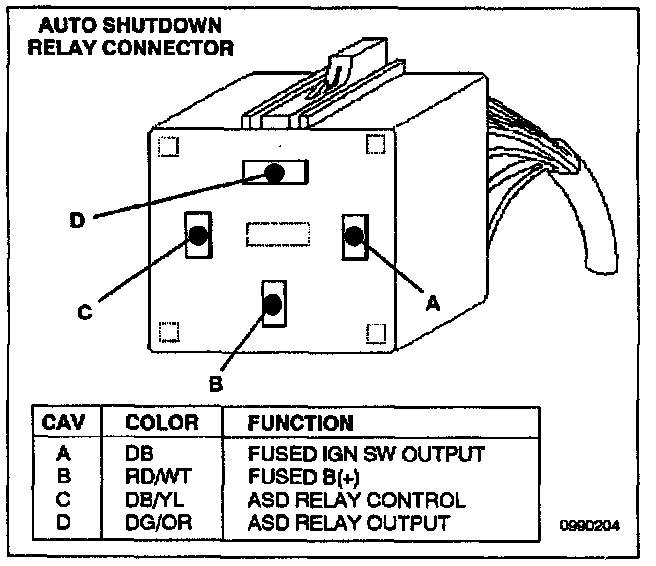 AUTO SHUTDOWN RELAY CONNECTOR

D

C

A

B

| CAV | COLOR | FUNCTION |
|---|---|---|
| A | DB | FUSED IGN SW OUTPUT |
| B | RD/WT | FUSED B(+) |
| C | DB/YL | ASD RELAY CONTROL |
| D | DG/OR | ASD RELAY OUTPUT |

0990204