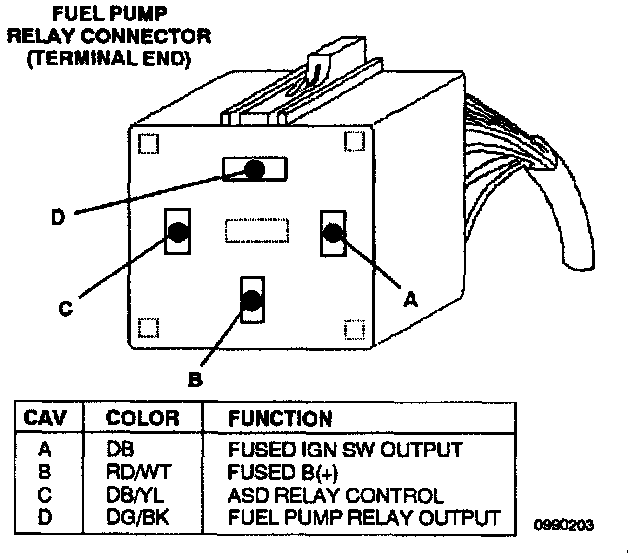 FUEL PUMP
RELAY CONNECTOR
(TERMINAL END)

D

C

A

B

| CAV | COLOR | FUNCTION |
|---|---|---|
| A | DB | FUSED IGN SW OUTPUT |
| B | RD/WT | FUSED B(+) |
| C | DB/YL | ASD RELAY CONTROL |
| D | DG/BK | FUEL PUMP RELAY OUTPUT |

0990203