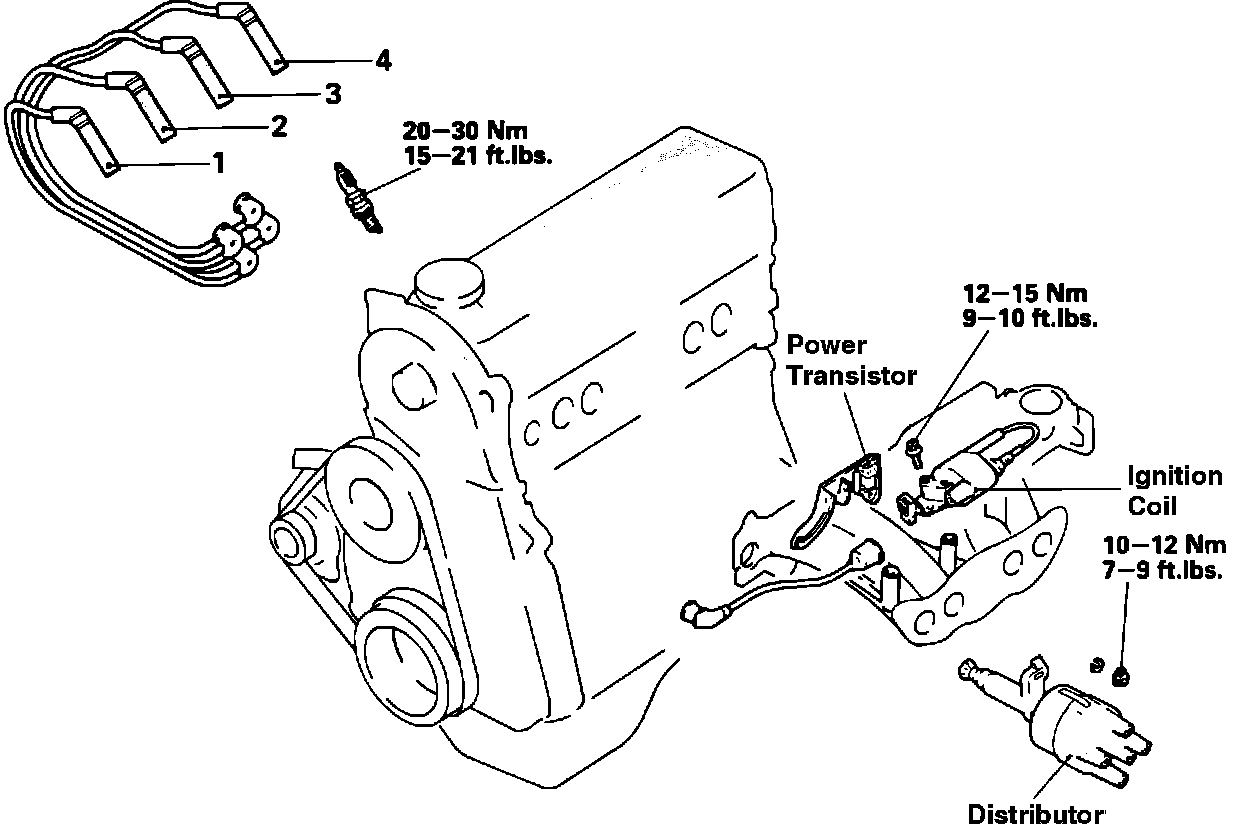 4
3
2
1
20–30 Nm
15–21 ft.lbs.
12–15 Nm
9–10 ft.lbs.
Power
Transistor
Ignition
Coil
10–12 Nm
7–9 ft.lbs.
Distributor