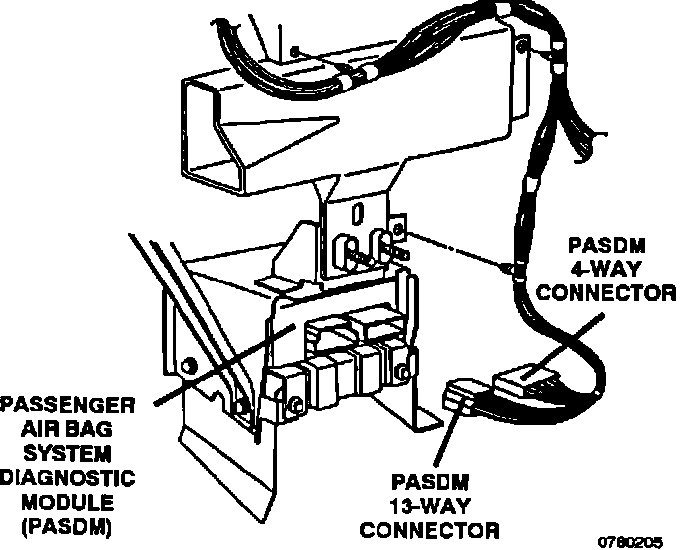 PASDM
4-WAY
CONNECTOR

PASSENGER
AIR BAG
SYSTEM
DIAGNOSTIC
MODULE
(PASDM)

PASDM
13-WAY
CONNECTOR

0780205