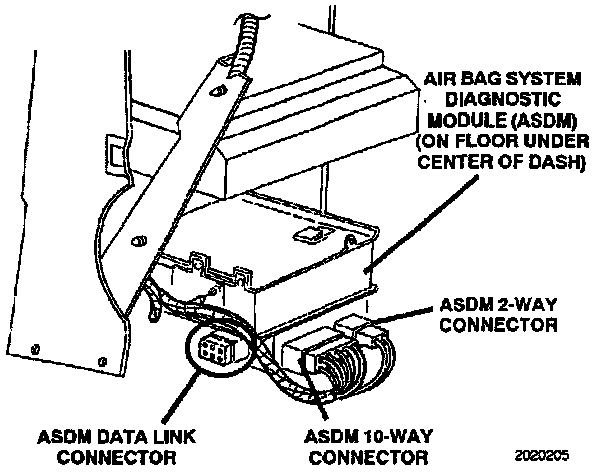 AIR BAG SYSTEM DIAGNOSTIC MODULE (ASDM) (ON FLOOR UNDER CENTER OF DASH)

ASDM 2-WAY CONNECTOR

ASDM DATA LINK CONNECTOR

ASDM 10-WAY CONNECTOR

2020205