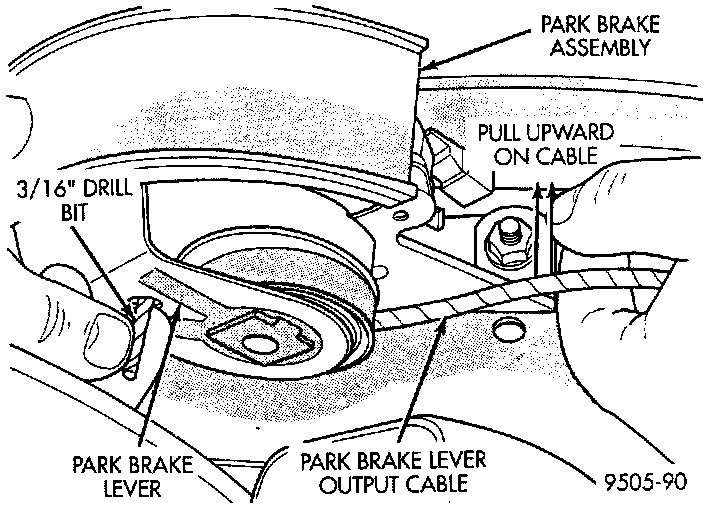 PARK BRAKE ASSEMBLY

PULL UPWARD ON CABLE

3/16" DRILL BIT

PARK BRAKE LEVER

PARK BRAKE LEVER OUTPUT CABLE

9505-90