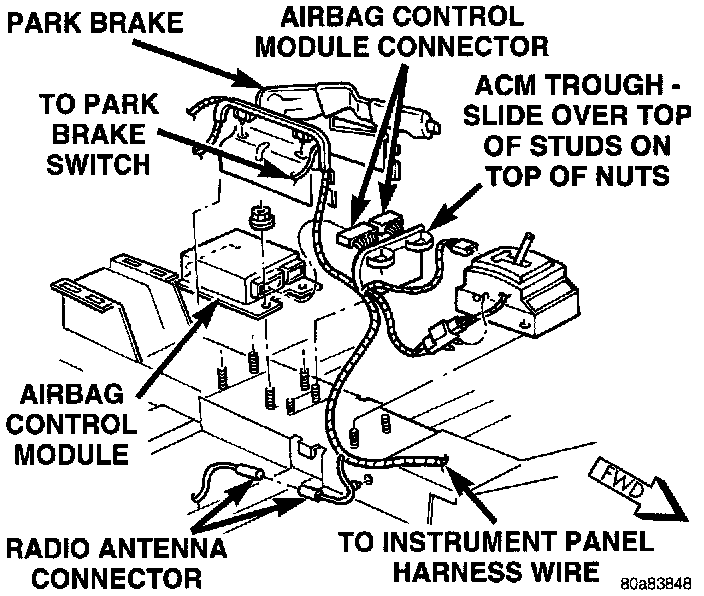 PARK BRAKE

AIRBAG CONTROL MODULE CONNECTOR

TO PARK BRAKE SWITCH

ACM TROUGH - SLIDE OVER TOP OF STUDS ON TOP OF NUTS

AIRBAG CONTROL MODULE

FWD

RADIO ANTENNA CONNECTOR

TO INSTRUMENT PANEL HARNESS WIRE

80a83848