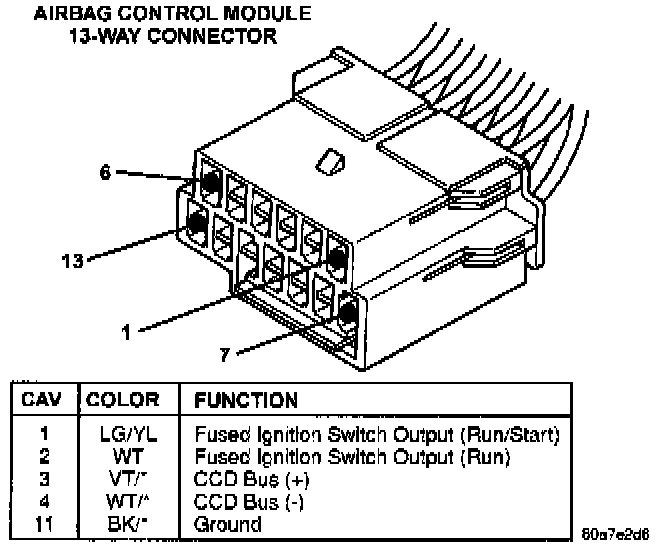 AIRBAG CONTROL MODULE
13-WAY CONNECTOR

6
13
1
7

| CAV | COLOR | FUNCTION |
|---|---|---|
| 1 | LG/YL | Fused Ignition Switch Output (Run/Start) |
| 2 | WT | Fused Ignition Switch Output (Run) |
| 3 | VT/* | CCD Bus (+) |
| 4 | WT/^ | CCD Bus (-) |
| 11 | BK/* | Ground |

80a7e2d6