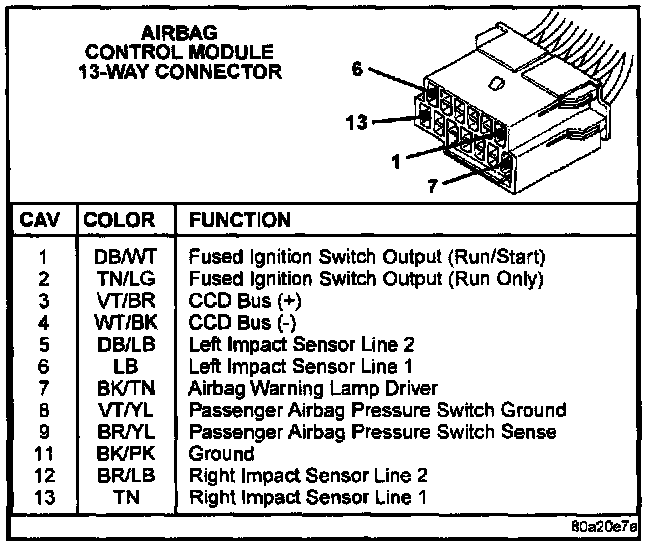 AIRBAG
CONTROL MODULE
13-WAY CONNECTOR

6
13
1
7

| CAV | COLOR | FUNCTION |
|---|---|---|
| 1 | DB/WT | Fused Ignition Switch Output (Run/Start) |
| 2 | TN/LG | Fused Ignition Switch Output (Run Only) |
| 3 | VT/BR | CCD Bus (+) |
| 4 | WT/BK | CCD Bus (-) |
| 5 | DB/LB | Left Impact Sensor Line 2 |
| 6 | LB | Left Impact Sensor Line 1 |
| 7 | BK/TN | Airbag Warning Lamp Driver |
| 8 | VT/YL | Passenger Airbag Pressure Switch Ground |
| 9 | BR/YL | Passenger Airbag Pressure Switch Sense |
| 11 | BK/PK | Ground |
| 12 | BR/LB | Right Impact Sensor Line 2 |
| 13 | TN | Right Impact Sensor Line 1 |

80a20e7a