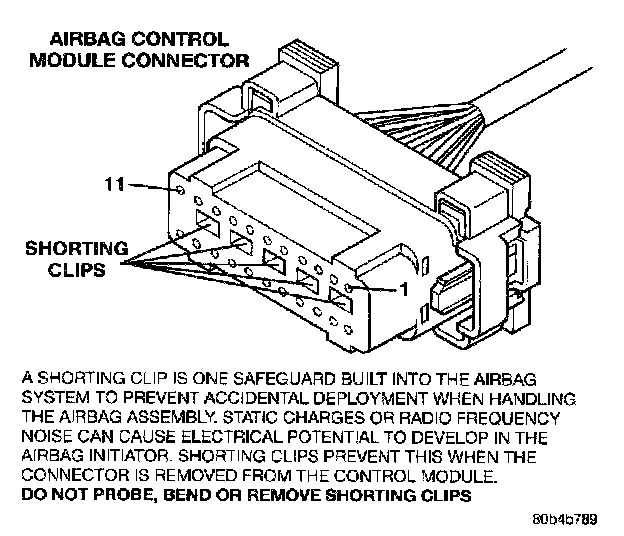 AIRBAG CONTROL MODULE CONNECTOR

11

SHORTING CLIPS

1

A SHORTING CLIP IS ONE SAFEGUARD BUILT INTO THE AIRBAG SYSTEM TO PREVENT ACCIDENTAL DEPLOYMENT WHEN HANDLING THE AIRBAG ASSEMBLY. STATIC CHARGES OR RADIO FREQUENCY NOISE CAN CAUSE ELECTRICAL POTENTIAL TO DEVELOP IN THE AIRBAG INITIATOR. SHORTING CLIPS PREVENT THIS WHEN THE CONNECTOR IS REMOVED FROM THE CONTROL MODULE.
DO NOT PROBE, BEND OR REMOVE SHORTING CLIPS

80b4b789