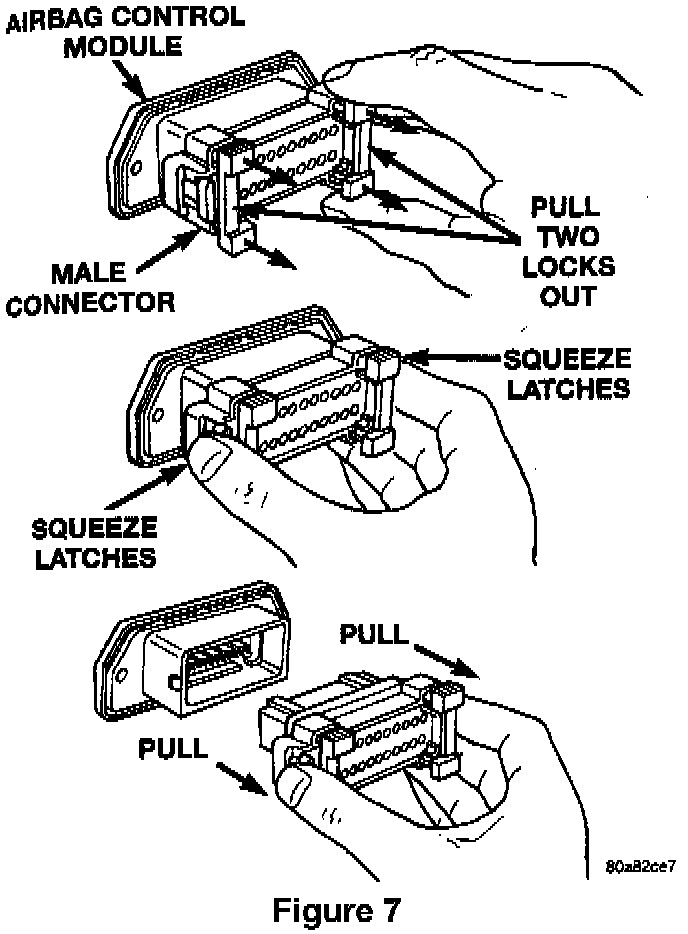 AIRBAG CONTROL MODULE

PULL TWO LOCKS OUT

MALE CONNECTOR

SQUEEZE LATCHES

SQUEEZE LATCHES

PULL

PULL

80a82ce7

Figure 7