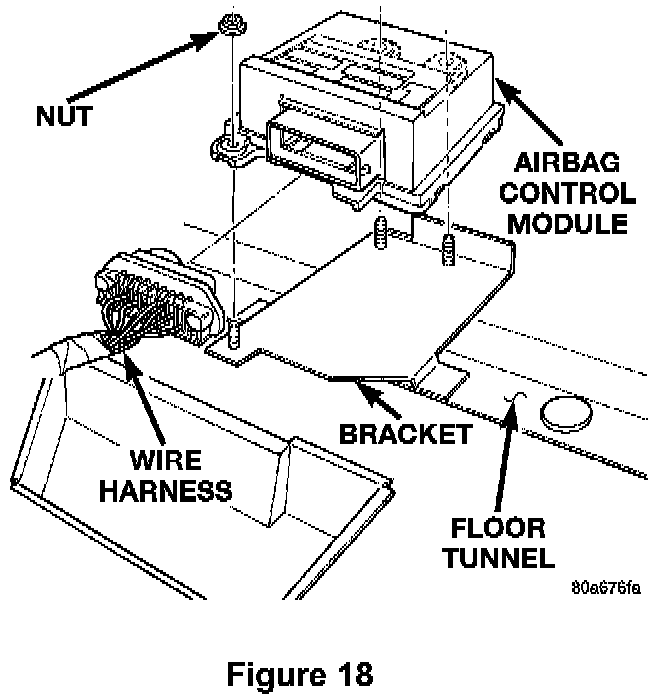 NUT

AIRBAG CONTROL MODULE

WIRE HARNESS

BRACKET

FLOOR TUNNEL

80a676fa

Figure 18