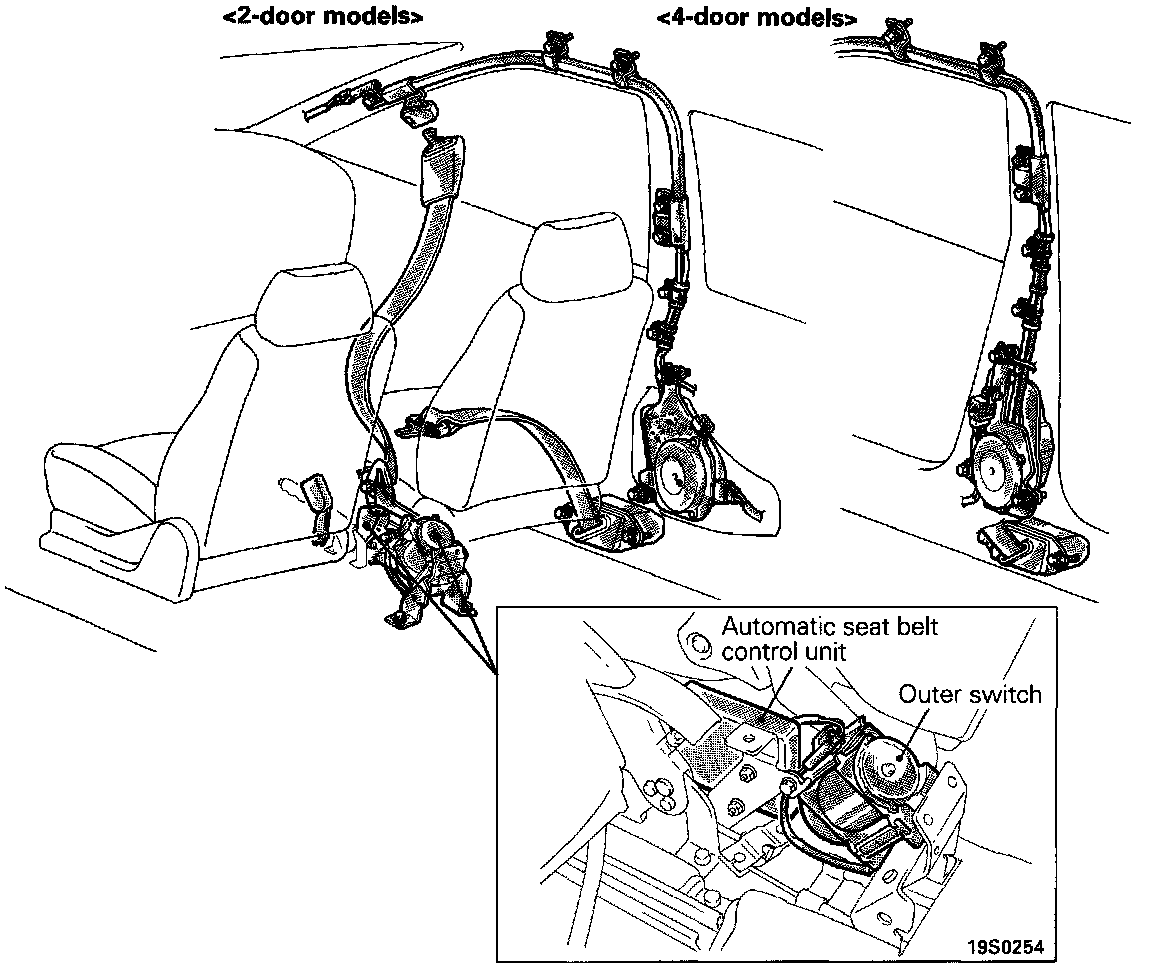 <2-door models>

<4-door models>

Automatic seat belt control unit

Outer switch

19S0254