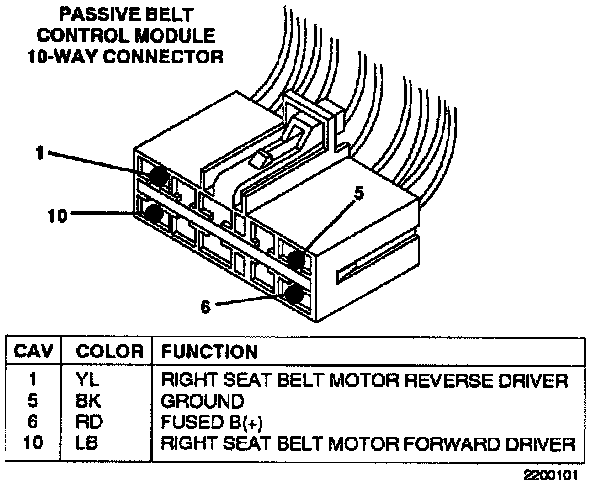 PASSIVE BELT CONTROL MODULE 10-WAY CONNECTOR

1

10

5

6

| CAV | COLOR | FUNCTION |
|---|---|---|
| 1 | YL | RIGHT SEAT BELT MOTOR REVERSE DRIVER |
| 5 | BK | GROUND |
| 6 | RD | FUSED B(+) |
| 10 | LB | RIGHT SEAT BELT MOTOR FORWARD DRIVER |

2200101