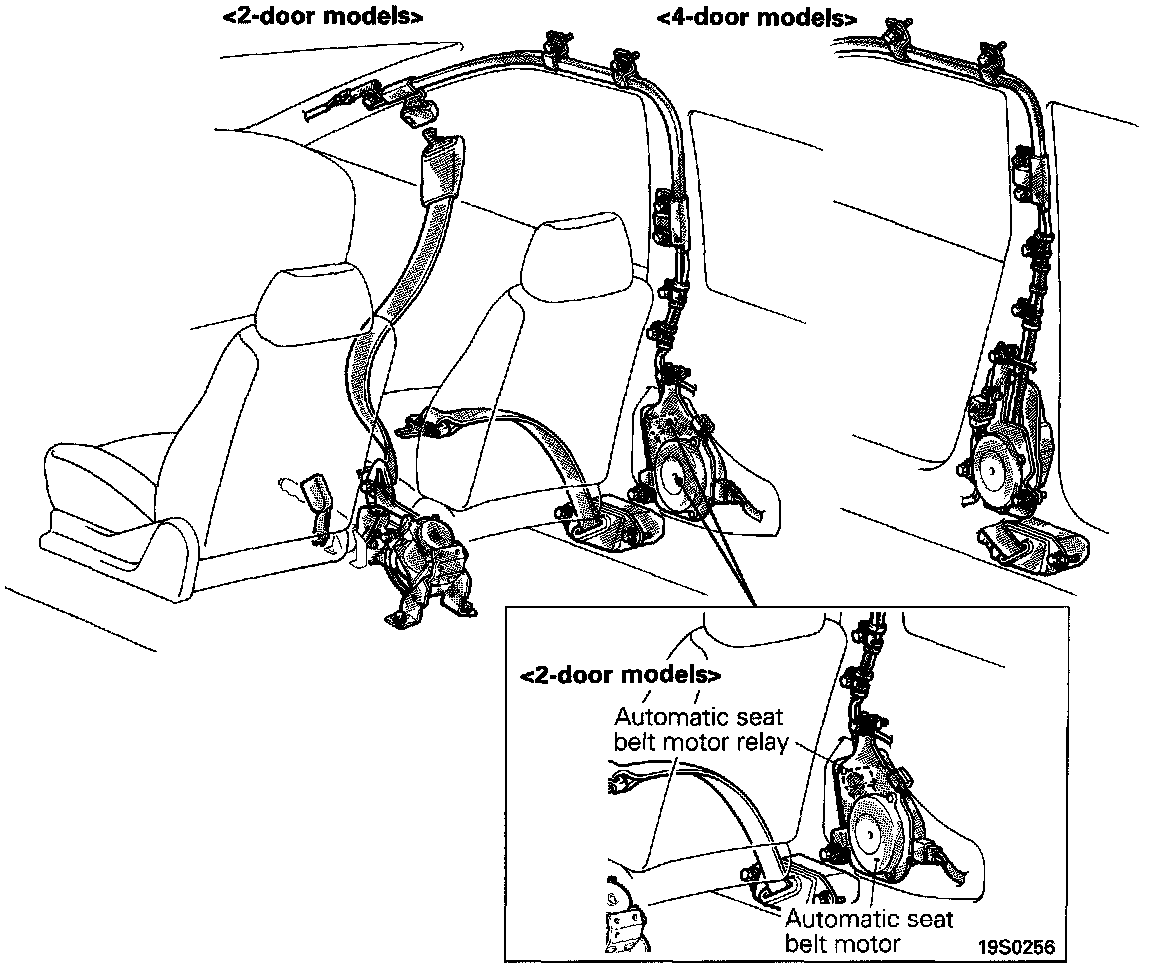 <2-door models>

<4-door models>

<2-door models>

Automatic seat belt motor relay

Automatic seat belt motor

19S0256