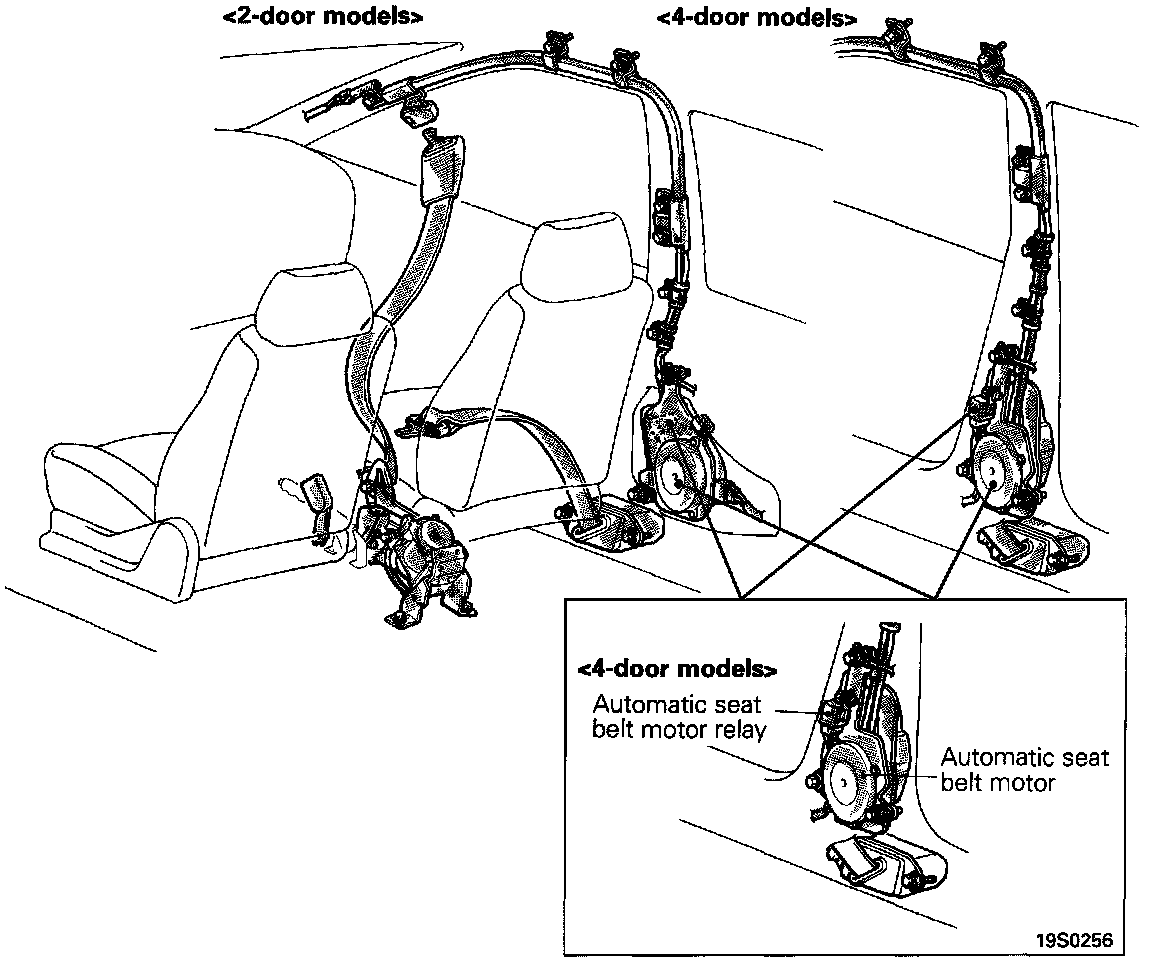 <2-door models>

<4-door models>

<4-door models>

Automatic seat belt motor relay

Automatic seat belt motor

19S0256