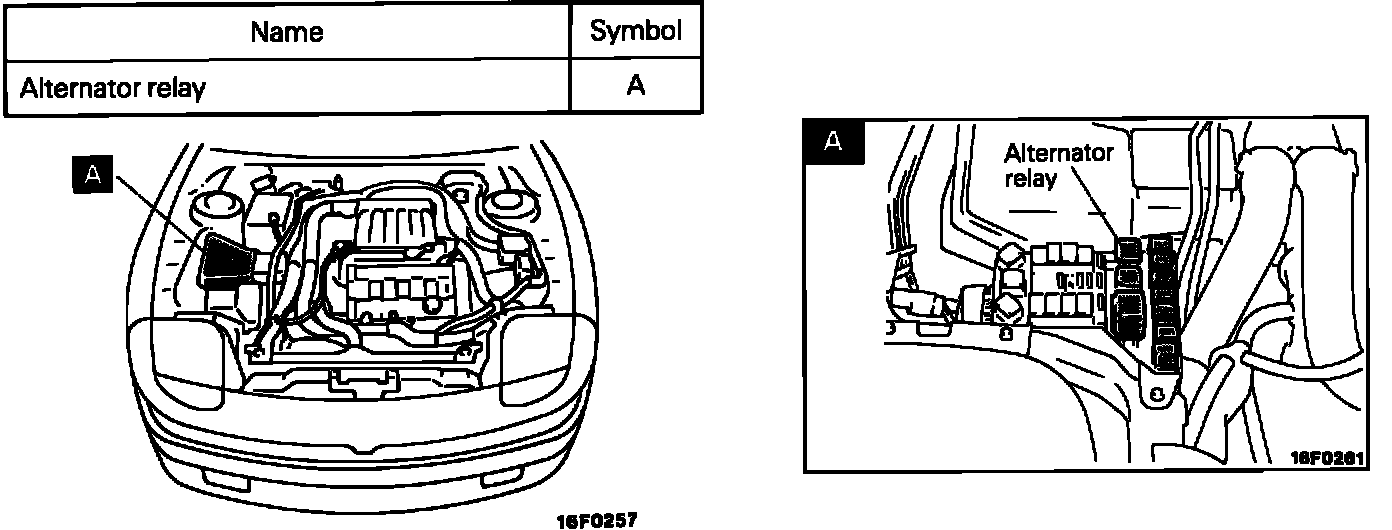 | Name | Symbol |
|---|---|
| Alternator relay | A |

A

16F0257

A

Alternator relay

16F0261