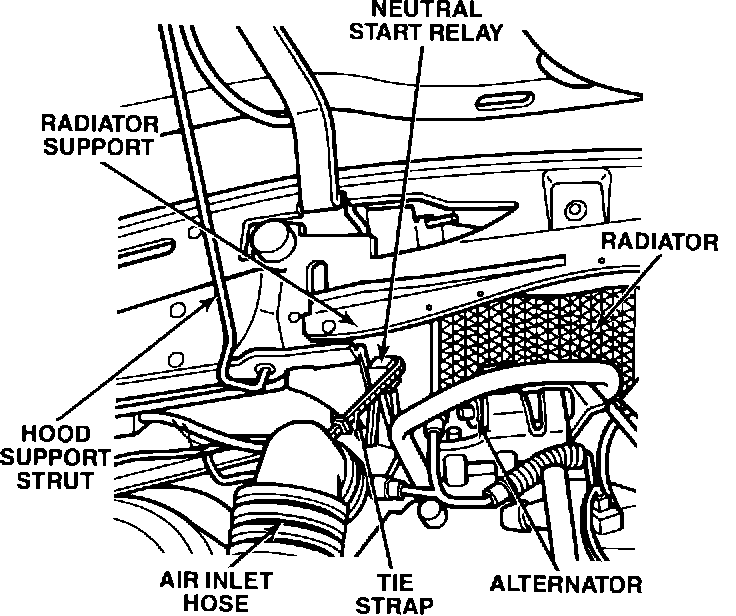 NEUTRAL START RELAY

RADIATOR SUPPORT

RADIATOR

HOOD SUPPORT STRUT

AIR INLET HOSE

TIE STRAP

ALTERNATOR