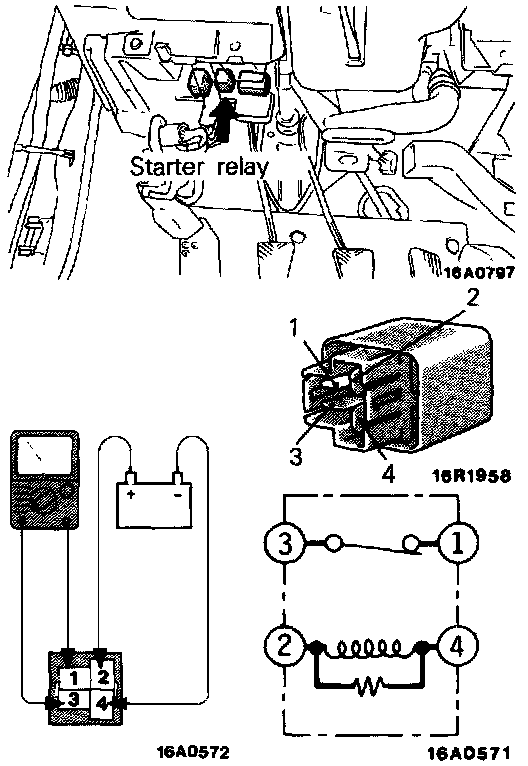 Starter relay

16A0797

1
2
3
4
16R1958

+
-

1
2
3
4

16A0572

3
1
2
4

16A0571