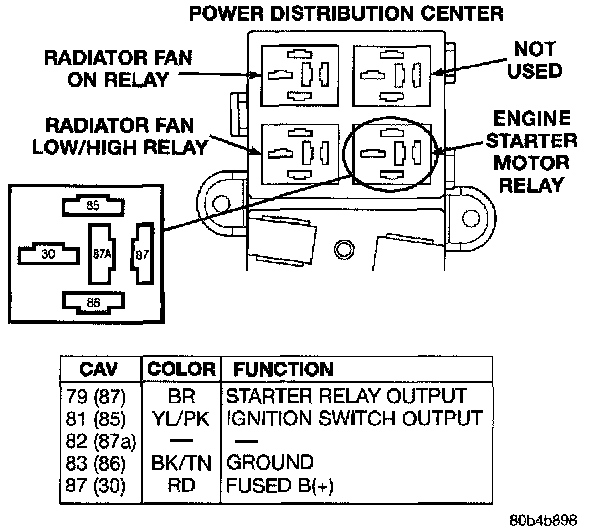 POWER DISTRIBUTION CENTER

RADIATOR FAN ON RELAY

NOT USED

RADIATOR FAN LOW/HIGH RELAY

ENGINE STARTER MOTOR RELAY

85

30

87A

87

86

| CAV | COLOR | FUNCTION |
|---|---|---|
| 79 (87) | BR | STARTER RELAY OUTPUT |
| 81 (85) | YL/PK | IGNITION SWITCH OUTPUT |
| 82 (87a) | — | — |
| 83 (86) | BK/TN | GROUND |
| 87 (30) | RD | FUSED B(+) |

80b4b898