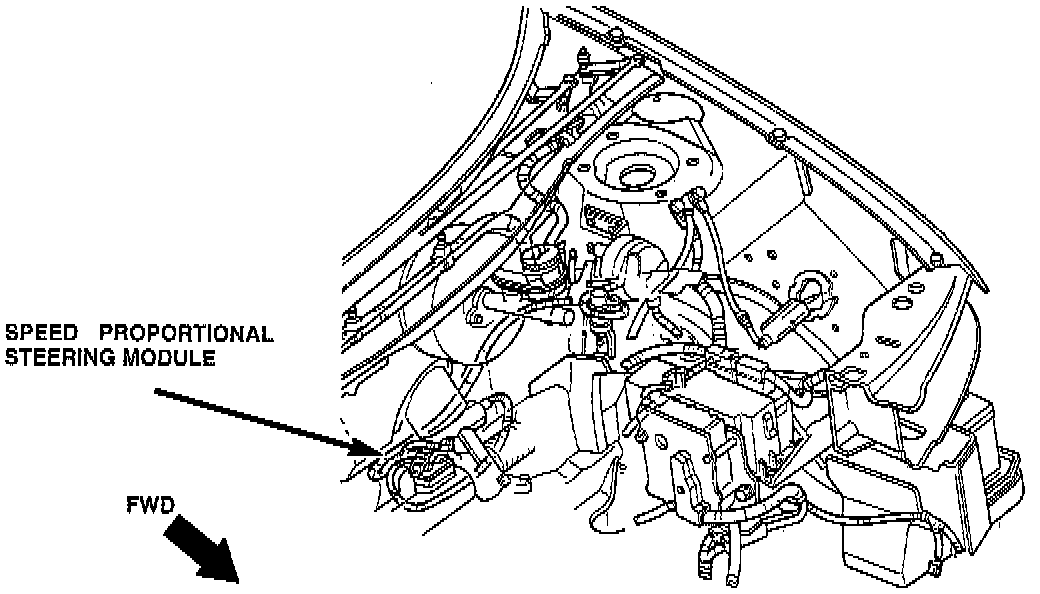 SPEED PROPORTIONAL
STEERING MODULE

FWD