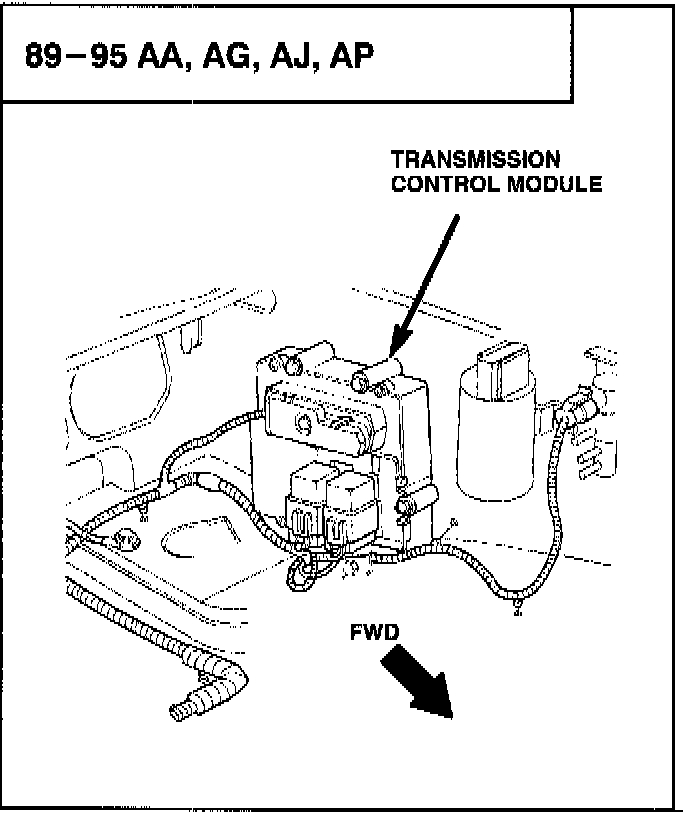 89–95 AA, AG, AJ, AP

TRANSMISSION CONTROL MODULE

FWD