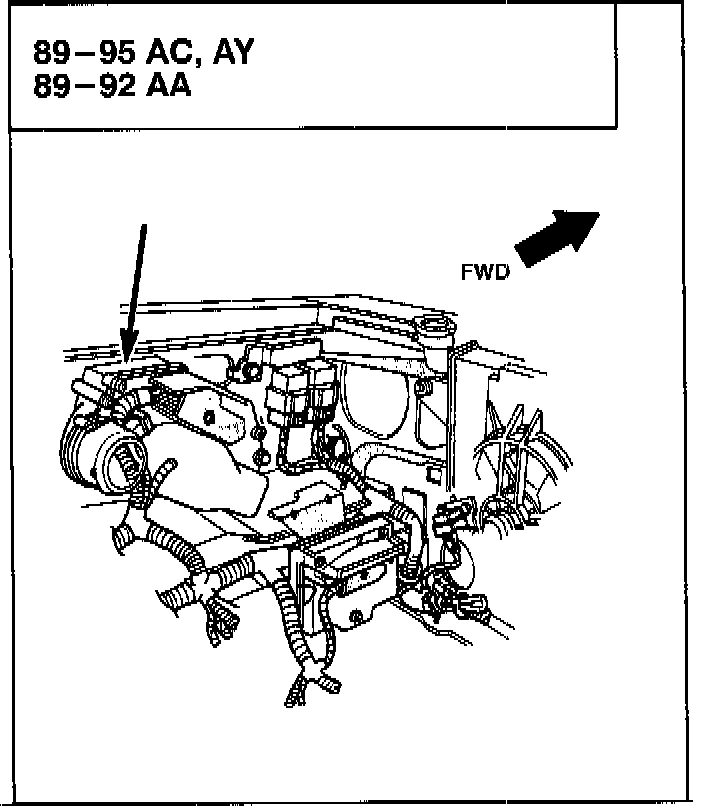 89–95 AC, AY
89–92 AA

FWD