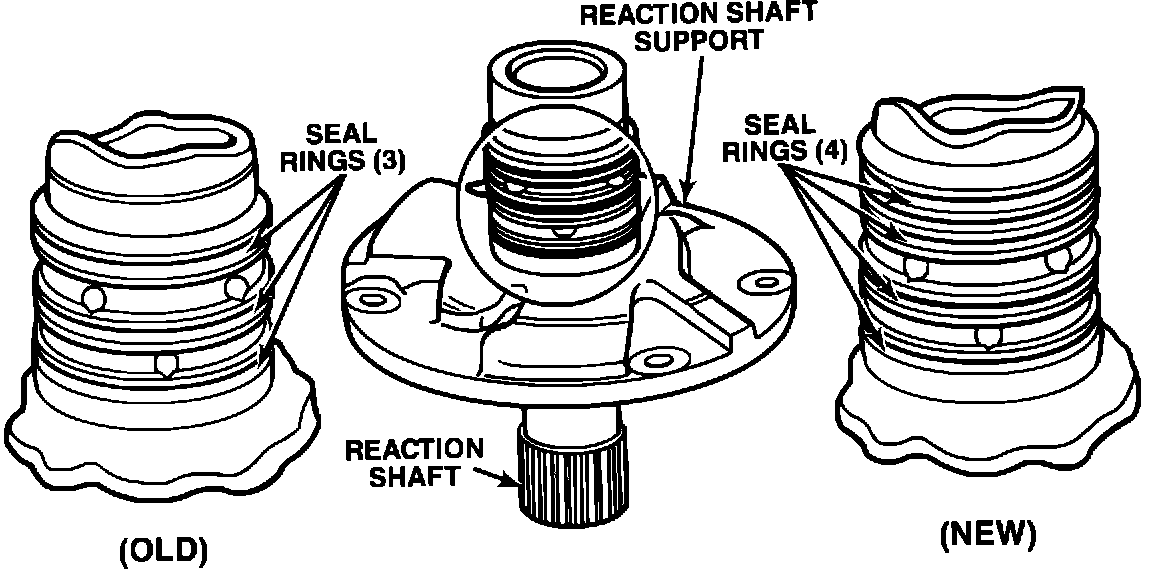 REACTION SHAFT SUPPORT

SEAL RINGS (3)

SEAL RINGS (4)

REACTION SHAFT

(OLD)

(NEW)