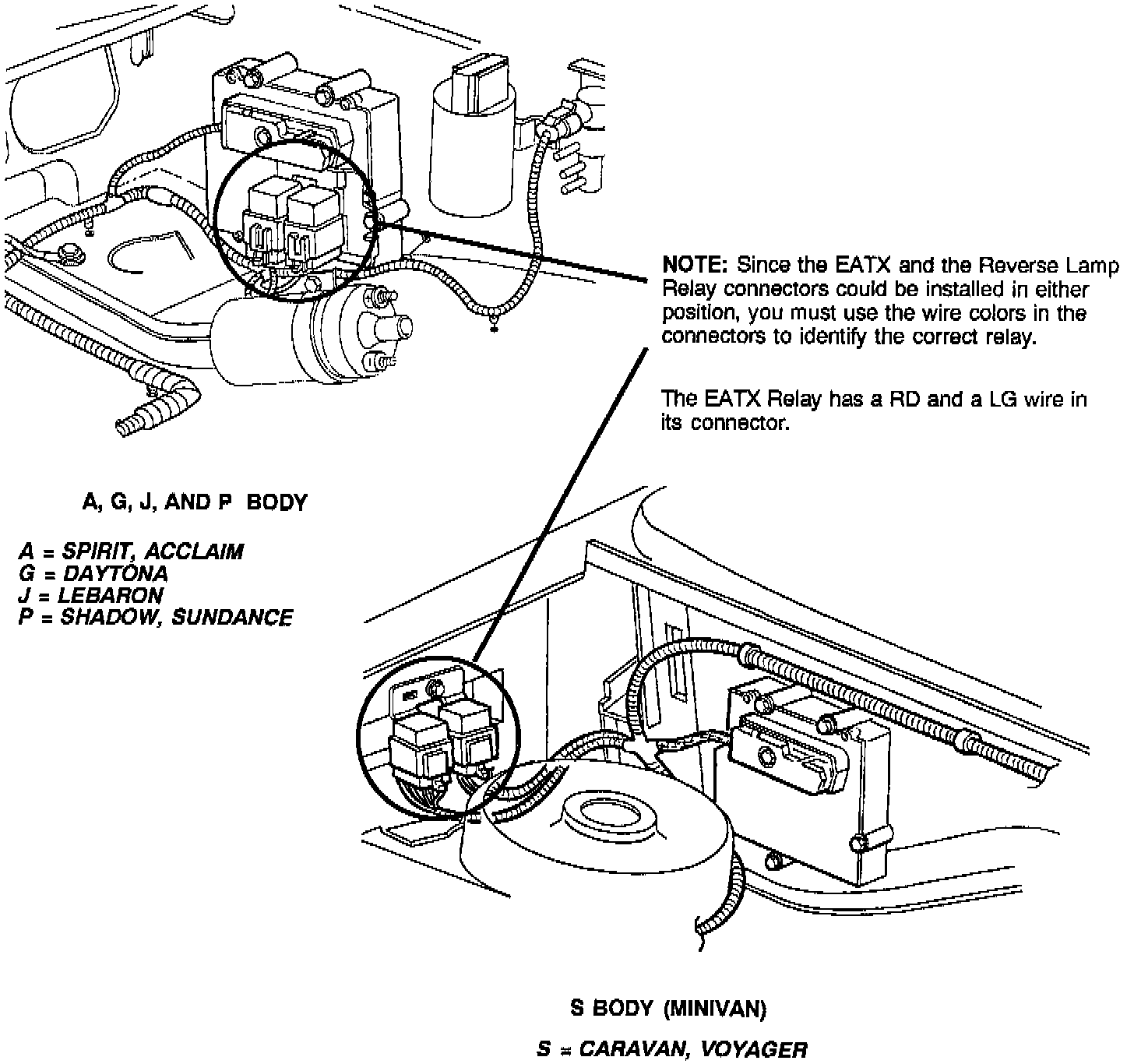 NOTE: Since the EATX and the Reverse Lamp Relay connectors could be installed in either position, you must use the wire colors in the connectors to identify the correct relay.

The EATX Relay has a RD and a LG wire in its connector.

A, G, J, AND P BODY

A = SPIRIT, ACCLAIM
G = DAYTONA
J = LEBARON
P = SHADOW, SUNDANCE

S BODY (MINIVAN)

S = CARAVAN, VOYAGER