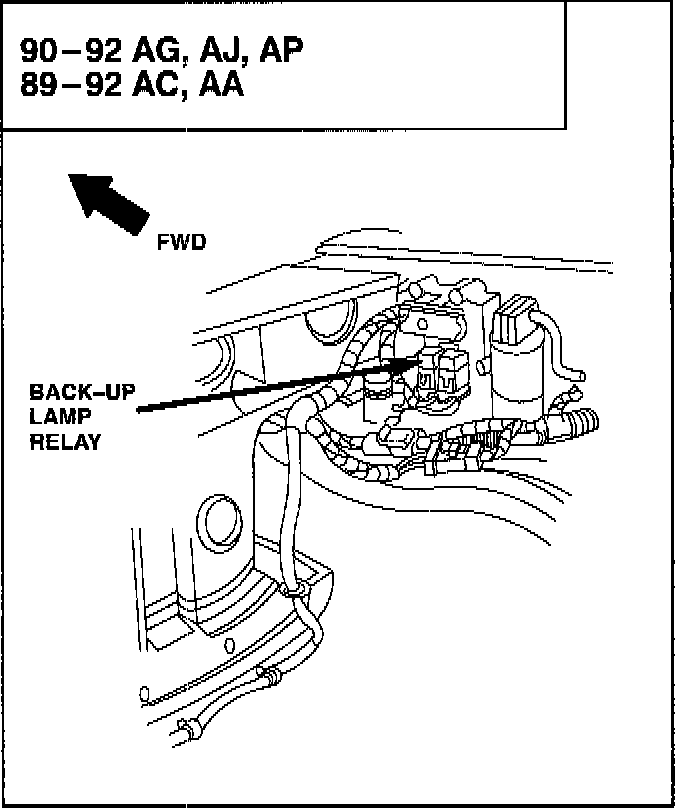 90–92 AG, AJ, AP
89–92 AC, AA

FWD

BACK–UP
LAMP
RELAY