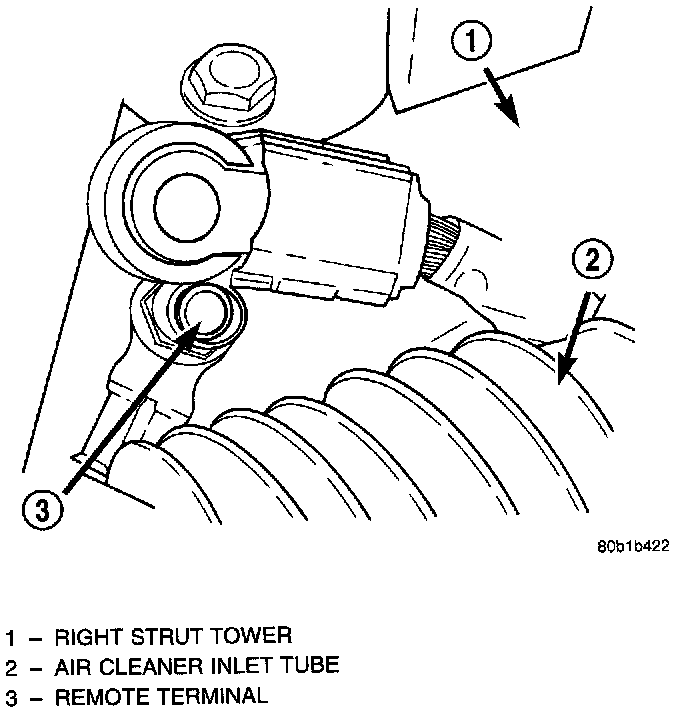 1

2

3

80b1b422

1 – RIGHT STRUT TOWER
2 – AIR CLEANER INLET TUBE
3 – REMOTE TERMINAL